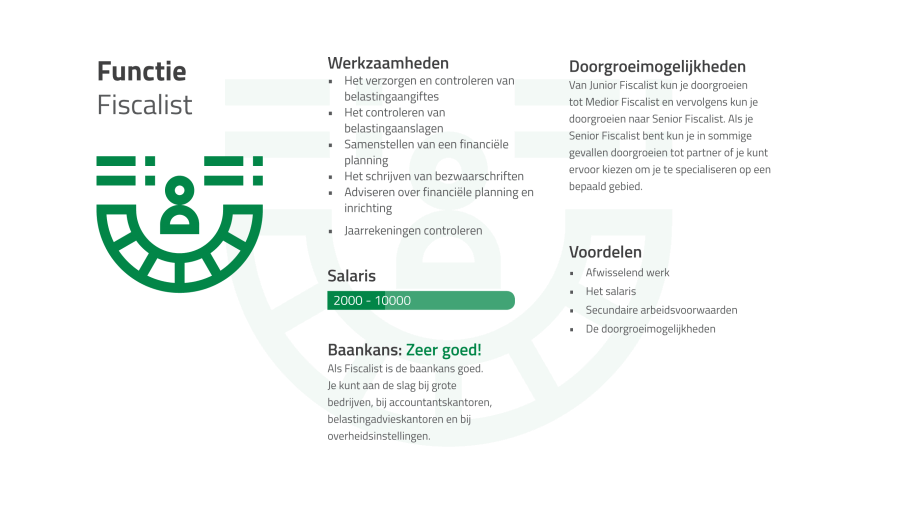 Functie
Fiscalist

Werkzaamheden
- Het verzorgen en controleren van belastingaangiftes
- Het controleren van belastingaanslagen
- Samenstellen van een financiële planning
- Het schrijven van bezwaarschriften
- Adviseren over financiële planning en inrichting
- Jaarrekeningen controleren

Salaris
2000 - 10000

Baankans: Zeer goed!
Als Fiscalist is de baankans goed. Je kunt aan de slag bij grote bedrijven, bij accountantskantoren, belastingadvieskantoren en bij overheidsinstellingen.

Doorgroeimogelijkheden
Van Junior Fiscalist kun je doorgroeien tot Medior Fiscalist en vervolgens kun je doorgroeien naar Senior Fiscalist. Als je Senior Fiscalist bent kun je in sommige gevallen doorgroeien tot partner of je kunt ervoor kiezen om je te specialiseren op een bepaald gebied.

Voordelen
- Afwisselend werk
- Het salaris
- Secundaire arbeidsvoorwaarden
- De doorgroeimogelijkheden